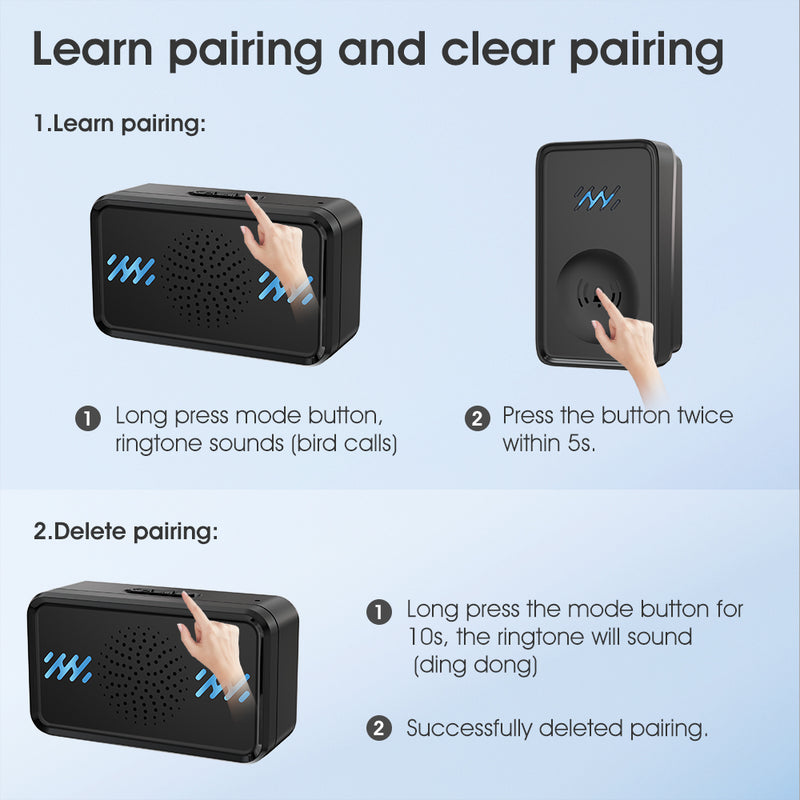 Learn pairing and clear pairing

1.Learn pairing:

1 Long press mode button, ringtone sounds (bird calls)

2 Press the button twice within 5s.

2.Delete pairing:

1 Long press the mode button for 10s, the ringtone will sound (ding dong)

2 Successfully deleted pairing.