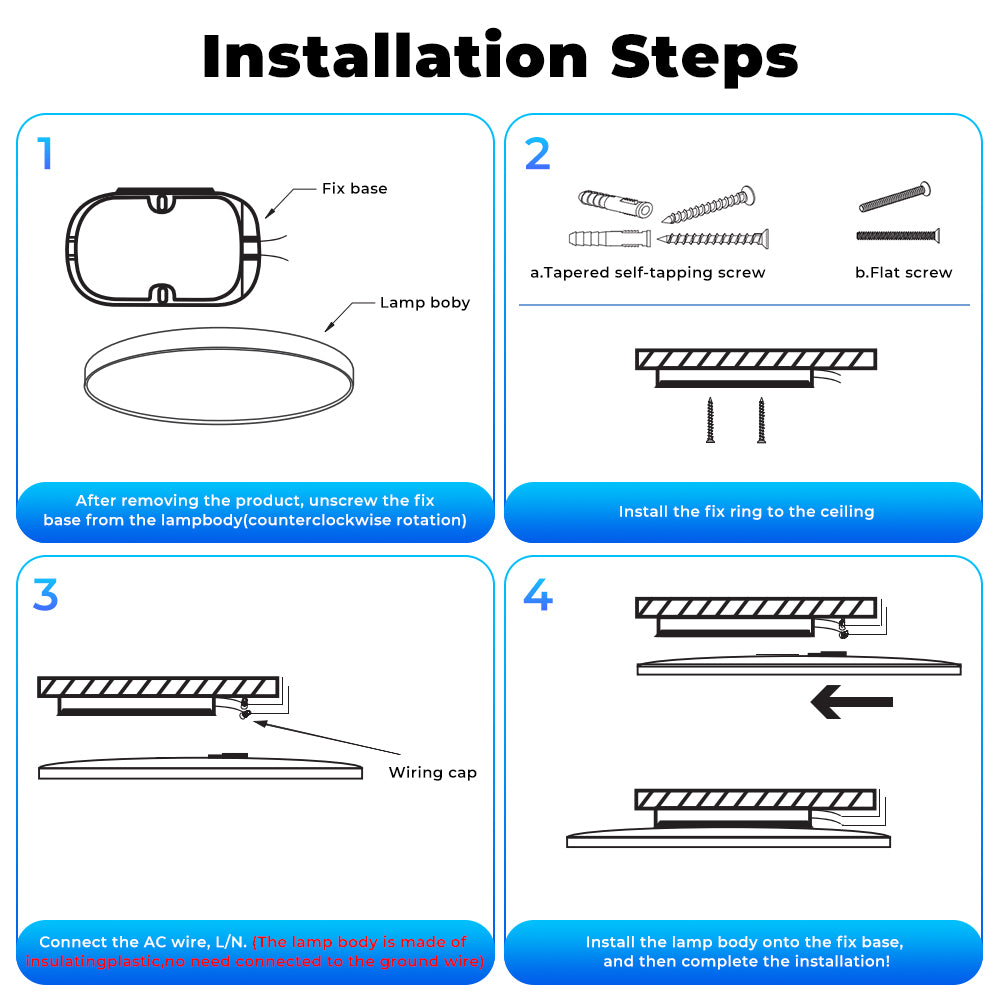 Installation Steps

1

Fix base

Lamp boby

After removing the product, unscrew the fix base from the lampbody(counterclockwise rotation)

2

a.Tapered self-tapping screw

b.Flat screw

Install the fix ring to the ceiling

3

Wiring cap

Connect the AC wire, L/N. (The lamp body is made of insulatingplastic,no need connected to the ground wire)

4

Install the lamp body onto the fix base, and then complete the installation!