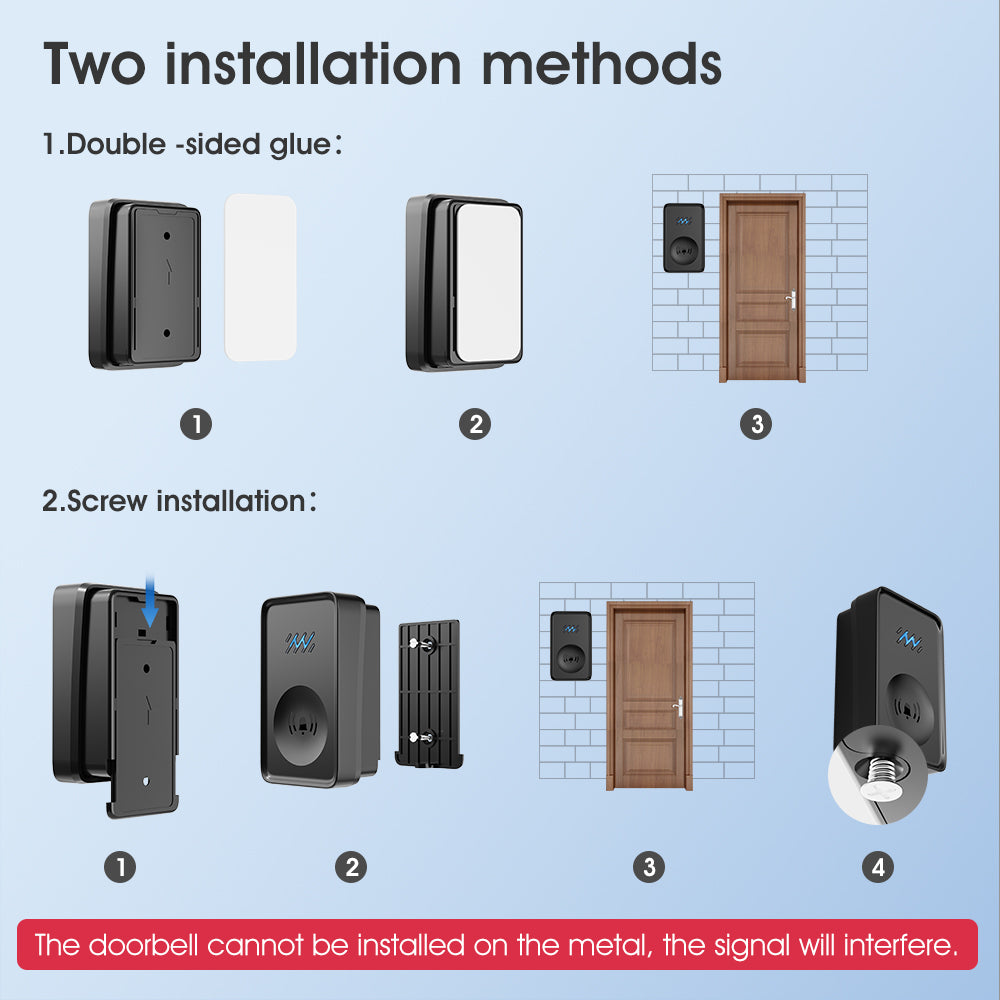 Two installation methods

1.Double -sided glue:

1

2

3

2.Screw installation:

1

2

3

4

The doorbell cannot be installed on the metal, the signal will interfere.