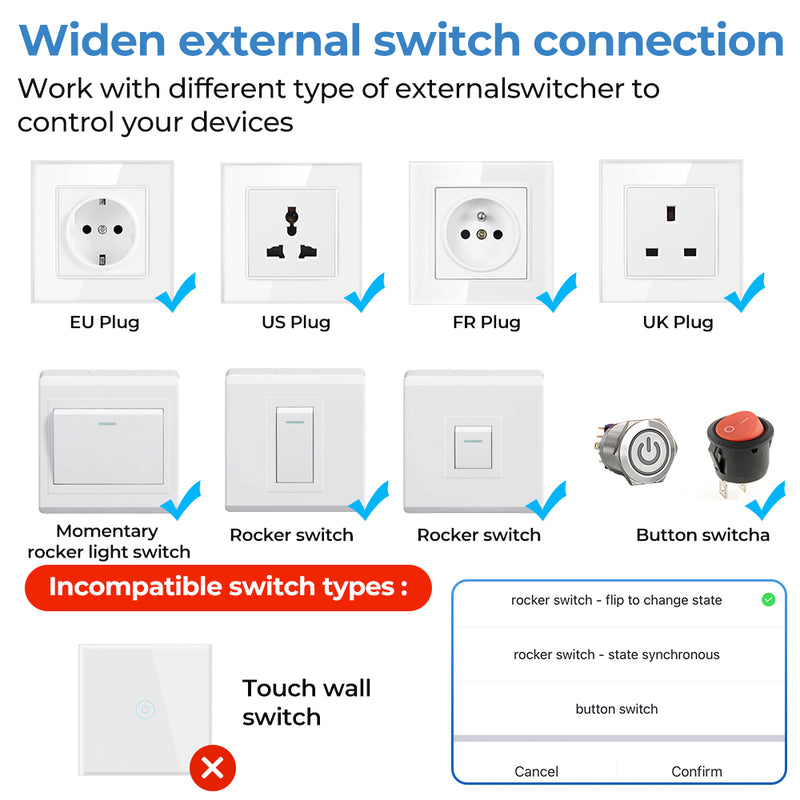 Widen external switch connection

Work with different type of externalswitcher to control your devices

EU Plug

US Plug

FR Plug

UK Plug

Momentary rocker light switch

Rocker switch

Rocker switch

Button switcha

Incompatible switch types :

Touch wall switch

rocker switch - flip to change state

rocker switch - state synchronous

button switch

Cancel

Confirm