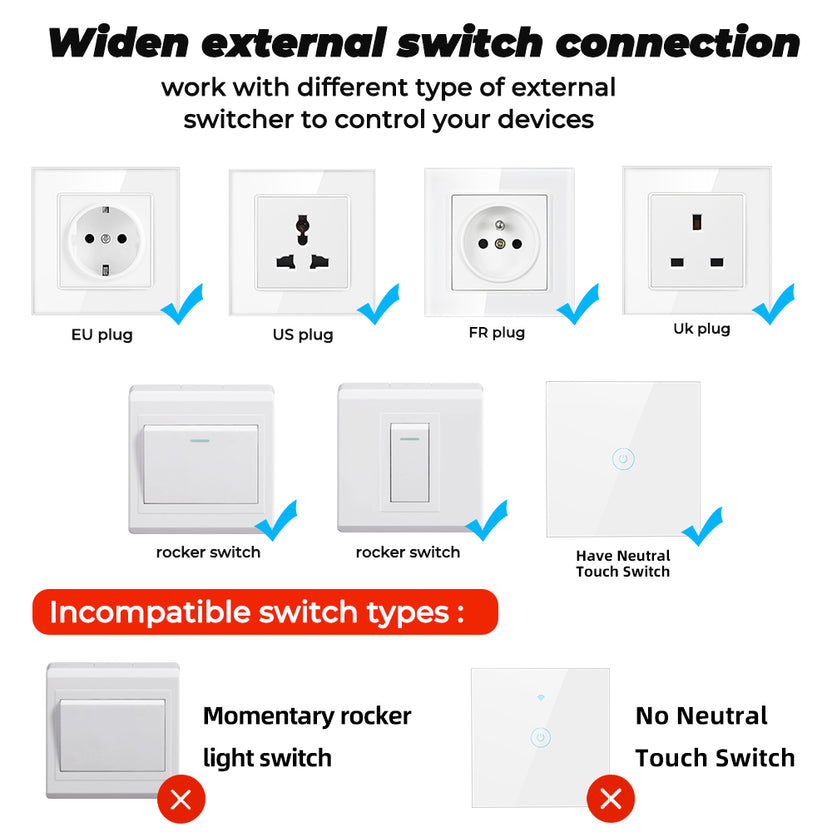 Widen external switch connection

work with different type of external switcher to control your devices

EU plug

US plug

FR plug

Uk plug

rocker switch

rocker switch

Have Neutral Touch Switch

Incompatible switch types :

Momentary rocker light switch

No Neutral Touch Switch