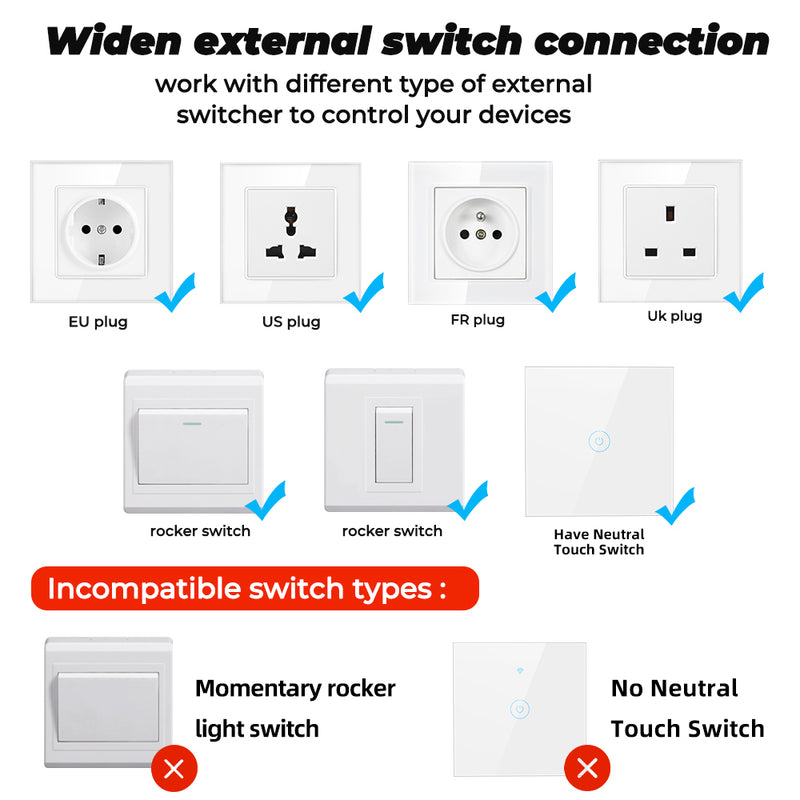 Widen external switch connection

work with different type of external switcher to control your devices

EU plug

US plug

FR plug

Uk plug

rocker switch

rocker switch

Have Neutral Touch Switch

Incompatible switch types :

Momentary rocker light switch

No Neutral Touch Switch