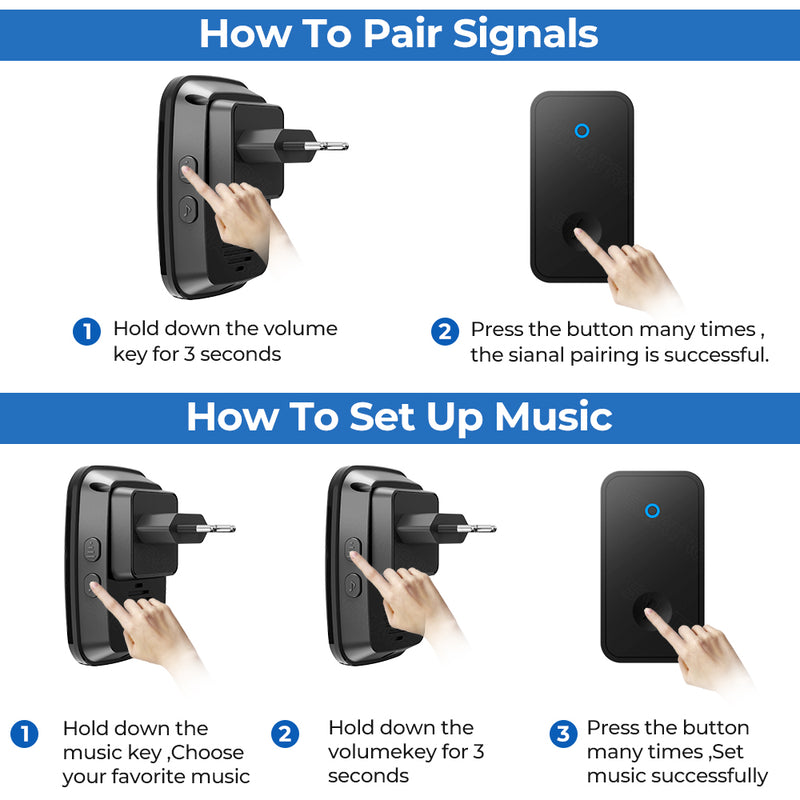 How To Pair Signals

1 Hold down the volume key for 3 seconds

2 Press the button many times , the sianal pairing is successful.

How To Set Up Music

1 Hold down the music key ,Choose your favorite music

2 Hold down the volumekey for 3 seconds

3 Press the button many times ,Set music successfully